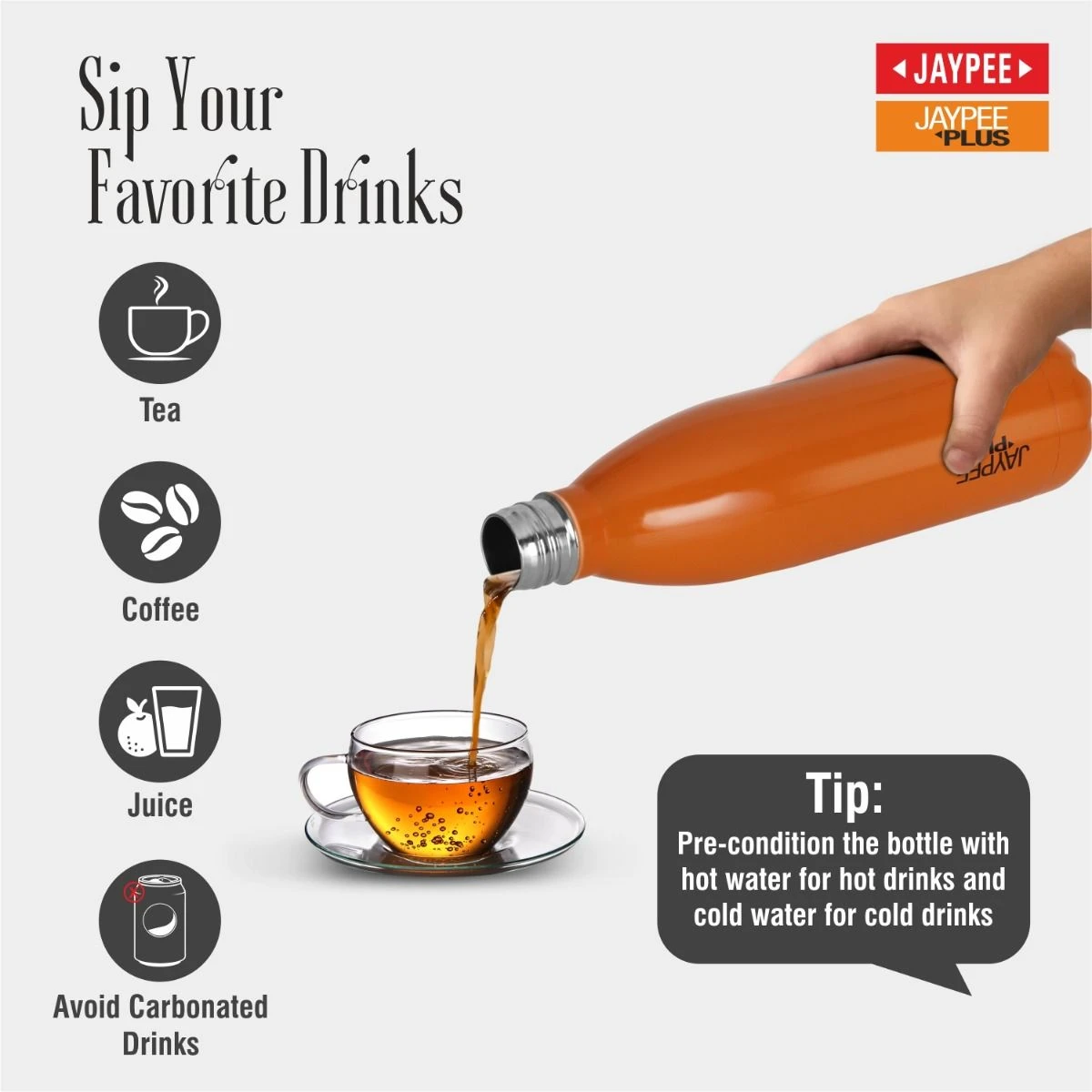 Sip Your Favorite Drinks

JAYPEE

JAYPEE PLUS

Tea

Coffee

Juice

Avoid Carbonated Drinks

JAYPEE PLUS

Tip:
Pre-condition the bottle with hot water for hot drinks and cold water for cold drinks